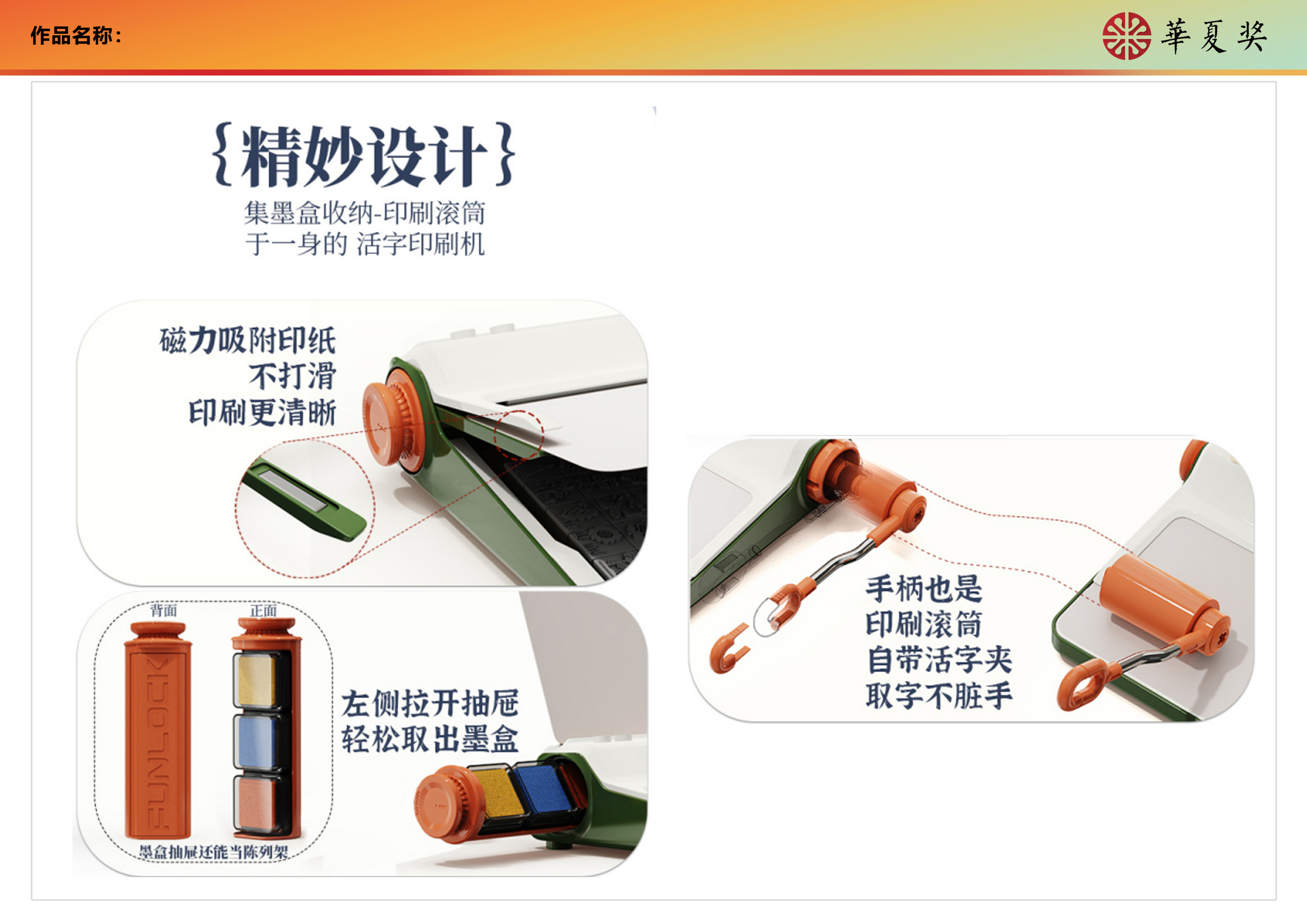 作品名称：

華夏奖

{精妙设计}

集墨盒收纳-印刷滚筒
于一身的 活字印刷机

磁力吸附印纸
不打滑
印刷更清晰

背面

正面

FUNLOCK

墨盒抽屉还能当陈列架

左侧拉开抽屉
轻松取出墨盒

手柄也是
印刷滚筒
自带活字夹
取字不脏手